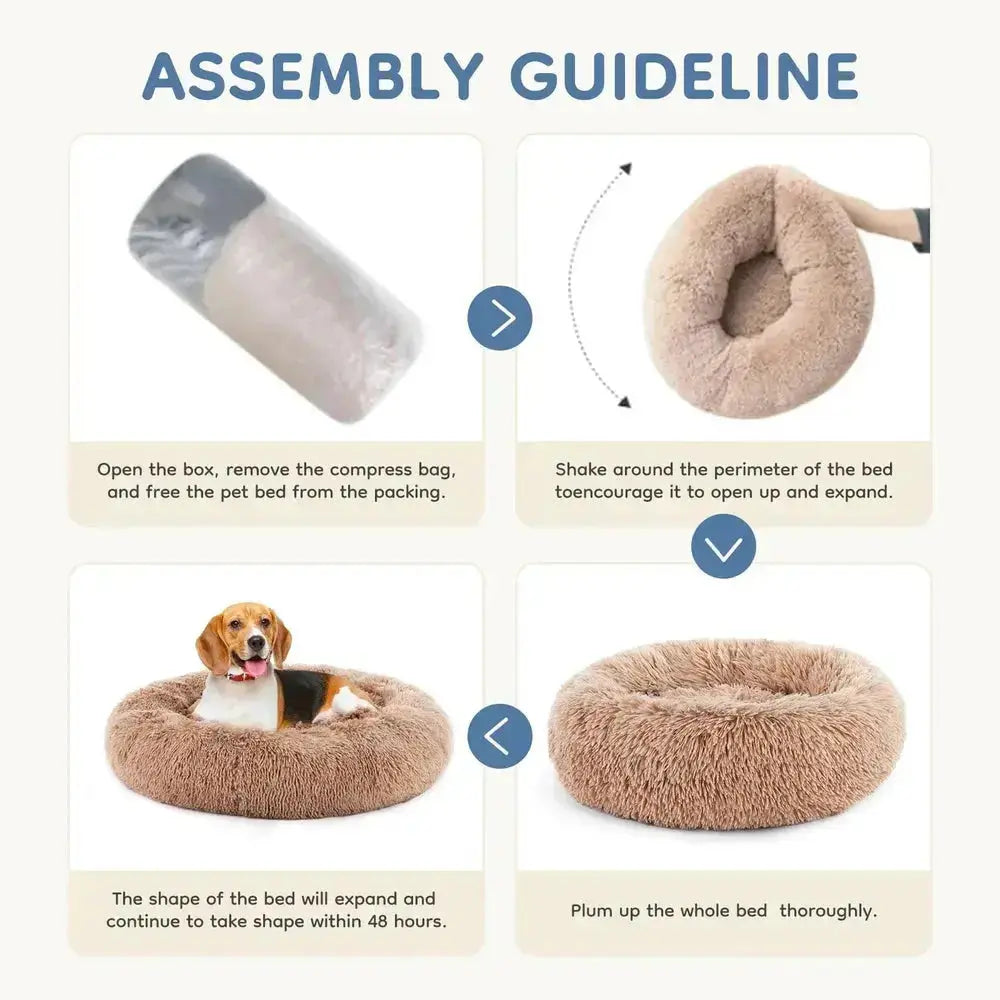 ASSEMBLY GUIDELINE

Open the box, remove the compress bag, and free the pet bed from the packing.

Shake around the perimeter of the bed toencourage it to open up and expand.

Plum up the whole bed thoroughly.

The shape of the bed will expand and continue to take shape within 48 hours.